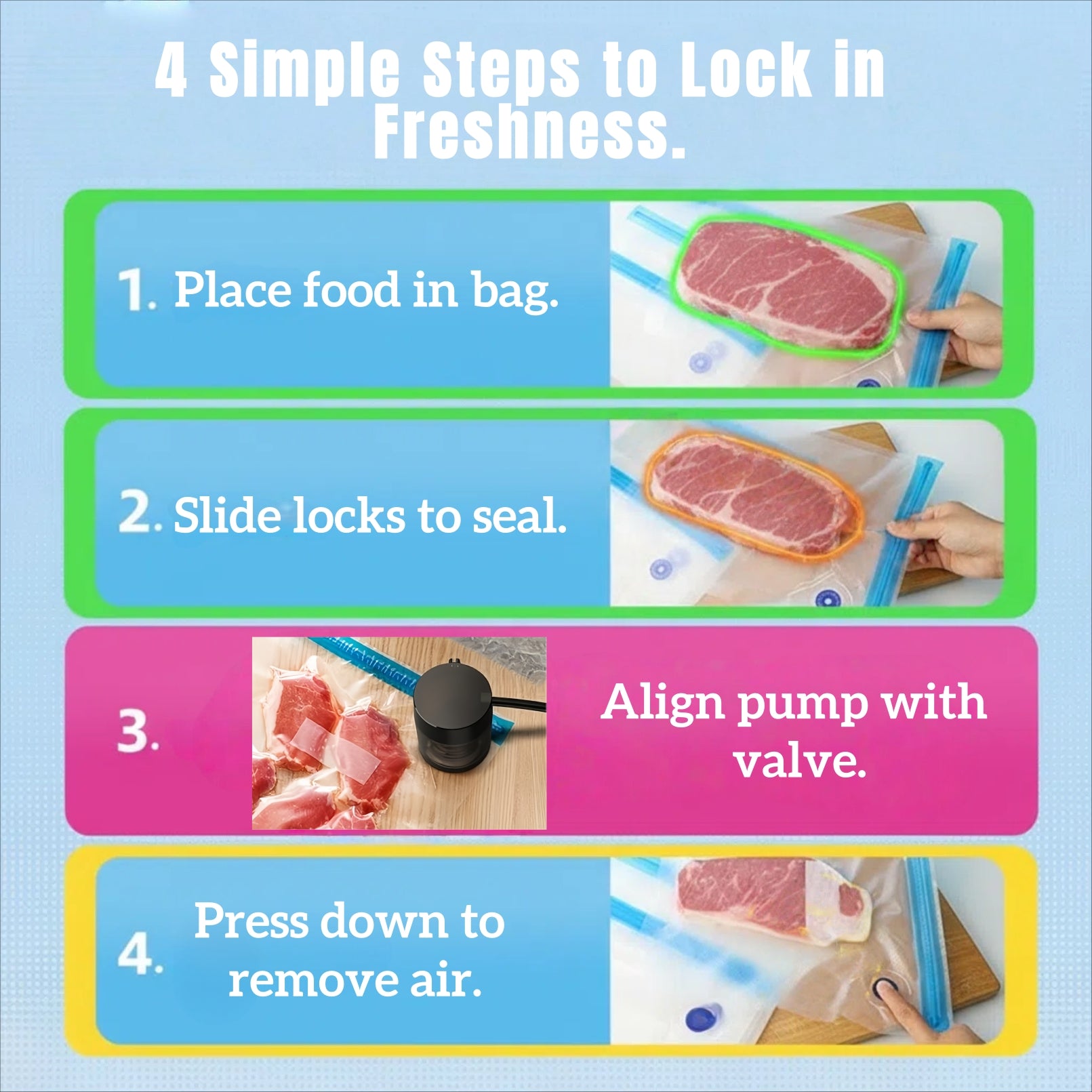 4 Simple Steps to Lock in Freshness.

1. Place food in bag.

2. Slide locks to seal.

3. Align pump with valve.

4. Press down to remove air.