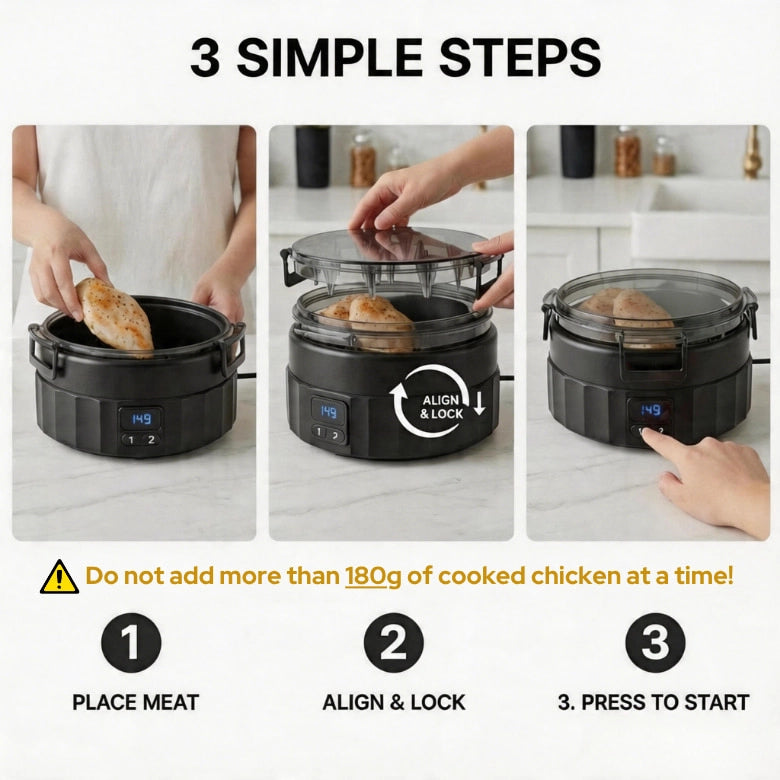 3 SIMPLE STEPS

149
1 2

149
1 2
ALIGN & LOCK

149
2

Do not add more than 180g of cooked chicken at a time!

1
PLACE MEAT

2
ALIGN & LOCK

3
3. PRESS TO START